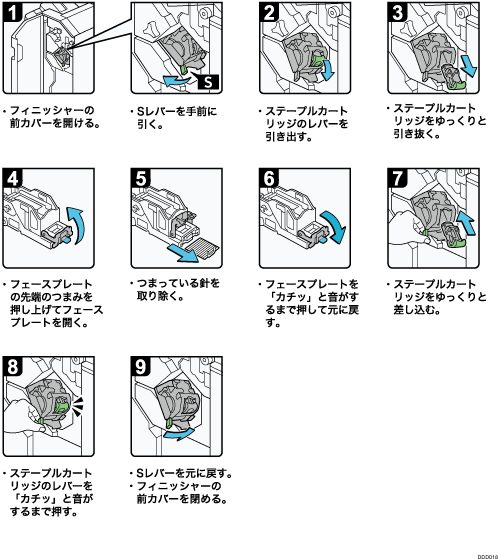 1

・フィニッシャーの前カバーを開ける。

S

・Sレバーを手前に引く。

2

・ステープルカートリッジのレバーを引き出す。

3

・ステープルカートリッジをゆっくりと引き抜く。

4

・フェースプレートの先端のつまみを押し上げてフェースプレートを開く。

5

・つまっている針を取り除く。

6

・フェースプレートを「カチッ」と音がするまで押して元に戻す。

7

・ステープルカートリッジをゆっくりと差し込む。

8

・ステープルカートリッジのレバーを「カチッ」と音がするまで押す。

9

・Sレバーを元に戻す。
・フィニッシャーの前カバーを閉める。

DDD010