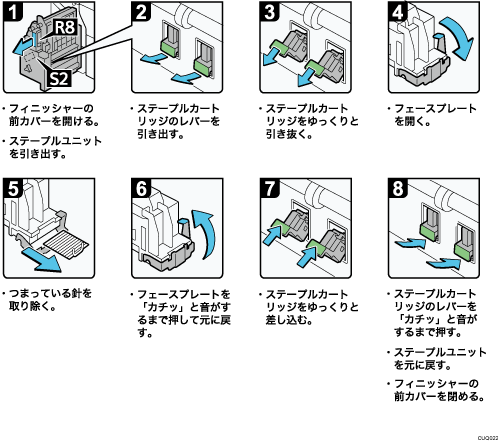 1

R8

S2

・フィニッシャーの前カバーを開ける。

・ステープルユニットを引き出す。

2

・ステープルカートリッジのレバーを引き出す。

3

・ステープルカートリッジをゆっくりと引き抜く。

4

・フェースプレートを開く。

5

・つまっている針を取り除く。

6

・フェースプレートを「カチッ」と音がするまで押して元に戻す。

7

・ステープルカートリッジをゆっくりと差し込む。

8

・ステープルカートリッジのレバーを「カチッ」と音がするまで押す。

・ステープルユニットを元に戻す。

・フィニッシャーの前カバーを閉める。

CUQ022