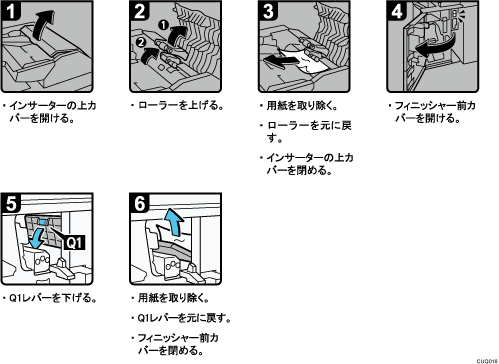 1

・インサーターの上カバーを開ける。

2

1
2

・ローラーを上げる。

3

・用紙を取り除く。

・ローラーを元に戻す。

・インサーターの上カバーを閉める。

4

・フィニッシャー前カバーを開ける。

5

Q1

・Q1レバーを下げる。

6

・用紙を取り除く。

・Q1レバーを元に戻す。

・フィニッシャー前カバーを閉める。

CUQ016