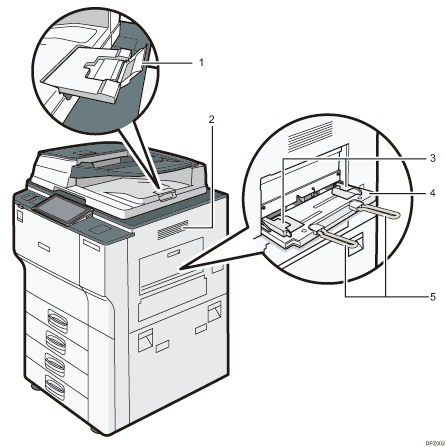 1
2
3
4
5
DPZ002