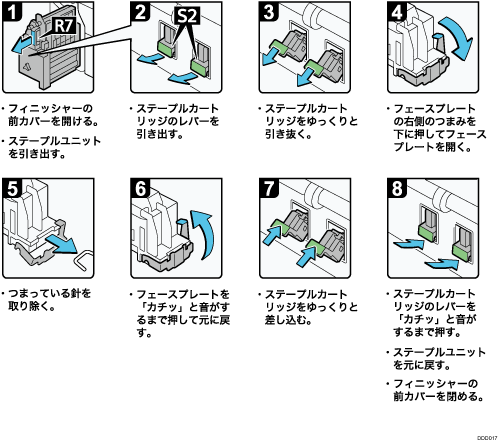 1
R7
・フィニッシャーの前カバーを開ける。
・ステープルユニットを引き出す。

2
S2
・ステープルカートリッジのレバーを引き出す。

3
・ステープルカートリッジをゆっくりと引き抜く。

4
・フェースプレートの右側のつまみを下に押してフェースプレートを開く。

5
・つまっている針を取り除く。

6
・フェースプレートを「カチッ」と音がするまで押して元に戻す。

7
・ステープルカートリッジをゆっくりと差し込む。

8
・ステープルカートリッジのレバーを「カチッ」と音がするまで押す。
・ステープルユニットを元に戻す。
・フィニッシャーの前カバーを閉める。

DCC017