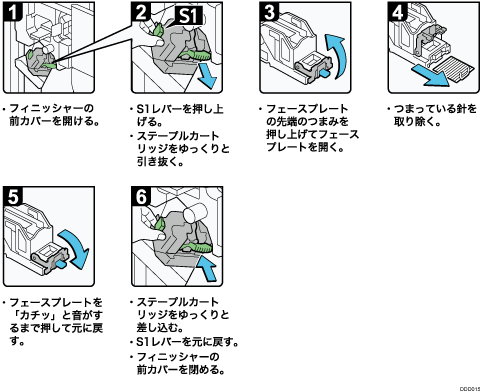 1

・フィニッシャーの前カバーを開ける。

2

S1

・S1レバーを押し上げる。

・ステープルカートリッジをゆっくりと引き抜く。

3

・フェースプレートの先端のつまみを押し上げてフェースプレートを開く。

4

・つまっている針を取り除く。

5

・フェースプレートを「カチッ」と音がするまで押して元に戻す。

6

・ステープルカートリッジをゆっくりと差し込む。

・S1レバーを元に戻す。

・フィニッシャーの前カバーを閉める。

DDD015