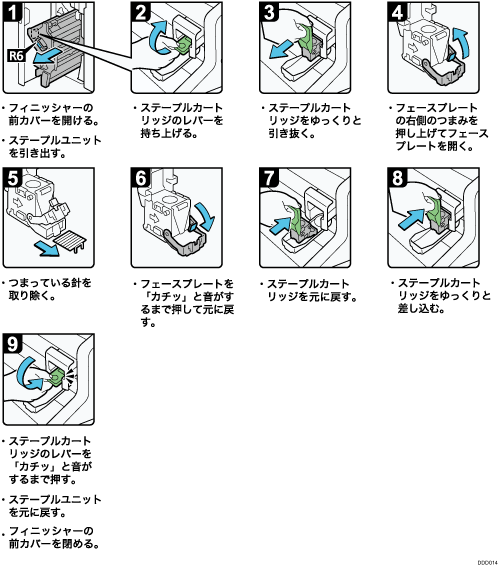 1

R6

・フィニッシャーの前カバーを開ける。

・ステープルユニットを引き出す。

2

・ステープルカートリッジのレバーを持ち上げる。

3

・ステープルカートリッジをゆっくりと引き抜く。

4

・フェースプレートの右側のつまみを押し上げてフェースプレートを開く。

5

・つまっている針を取り除く。

6

・フェースプレートを「カチッ」と音がするまで押して元に戻す。

7

・ステープルカートリッジを元に戻す。

8

・ステープルカートリッジをゆっくりと差し込む。

9

・ステープルカートリッジのレバーを「カチッ」と音がするまで押す。

・ステープルユニットを元に戻す。

・フィニッシャーの前カバーを閉める。

DDD014