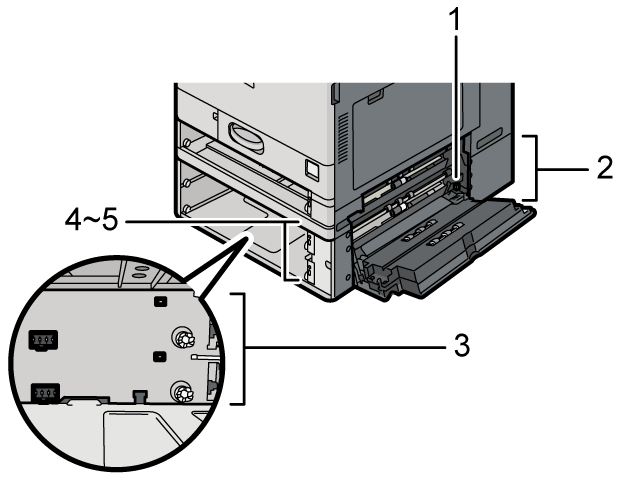 1
2
4~5
3