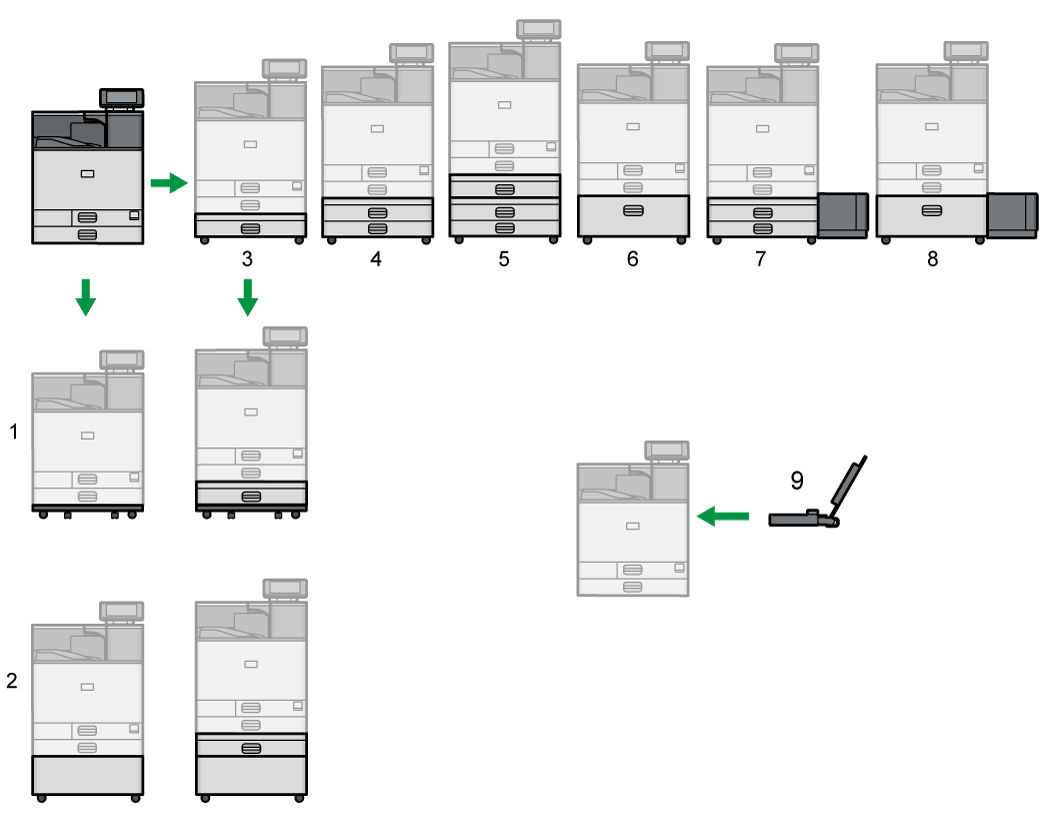 3
4
5
6
7
8
1
9
2