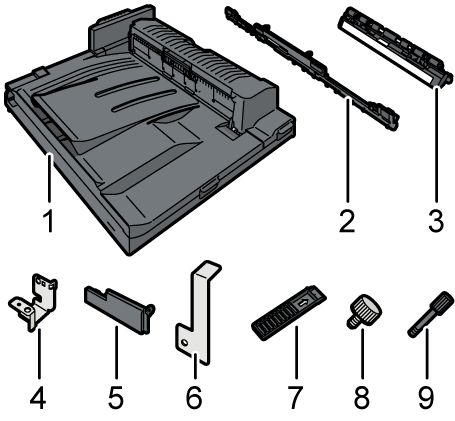 1
2
3
4
5
6
7
8
9