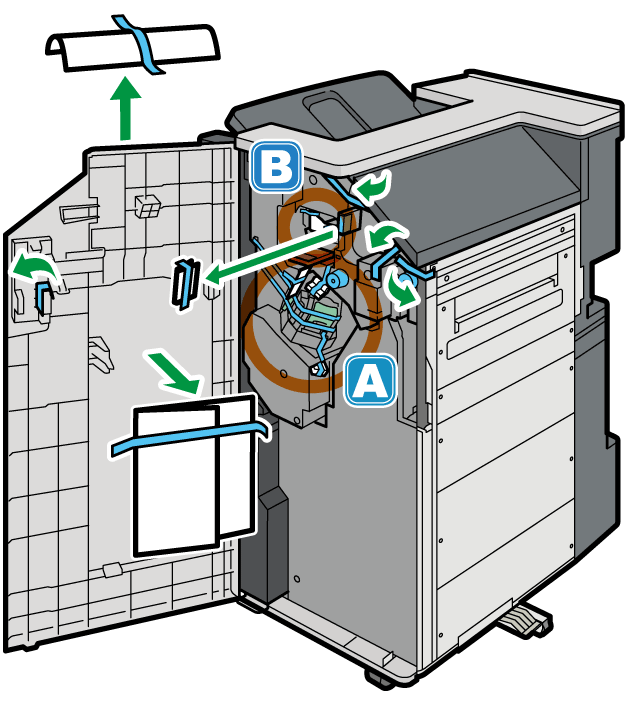 B
A