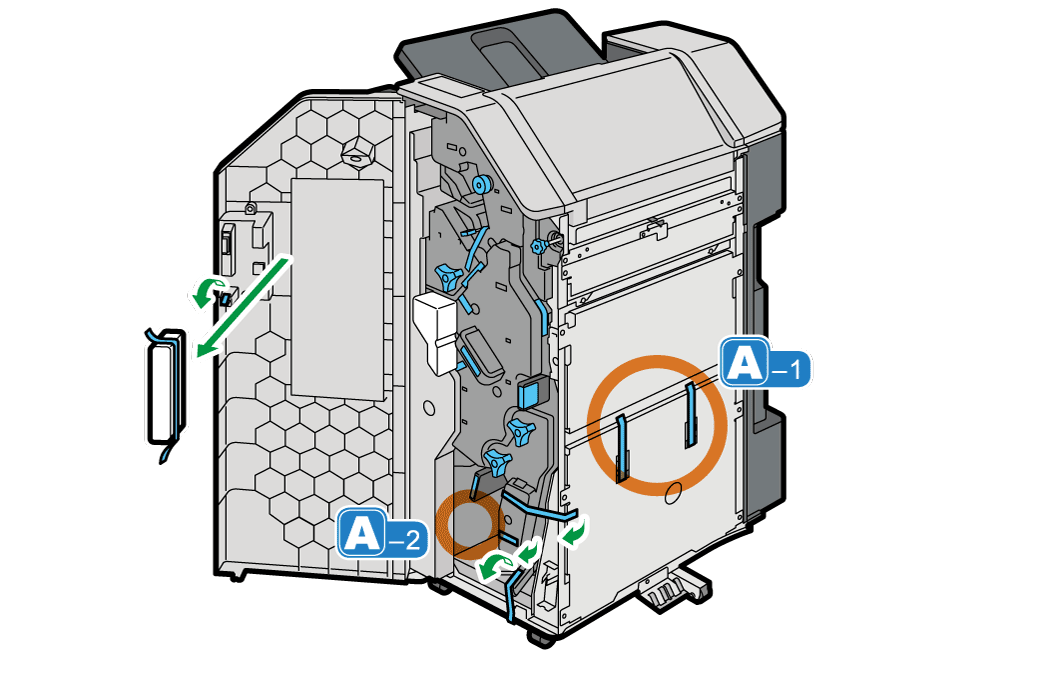 A–1

A–2