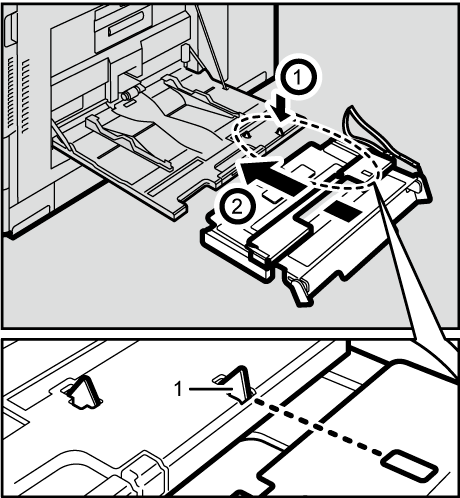 1
2
1