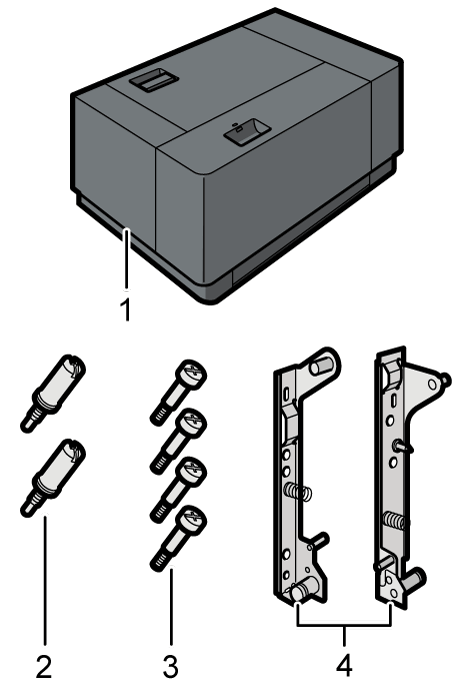 1

2

3

4