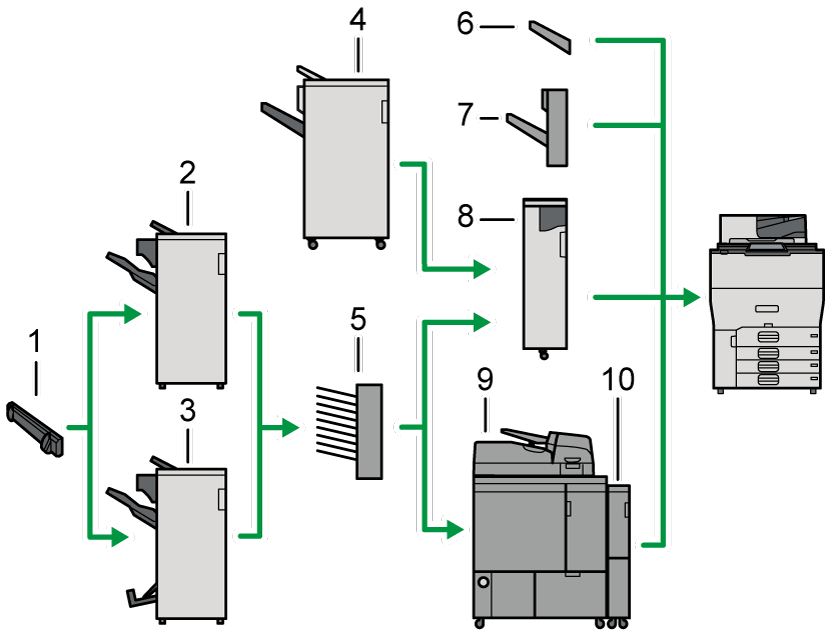 1
2
3
4
5
6
7
8
9
10