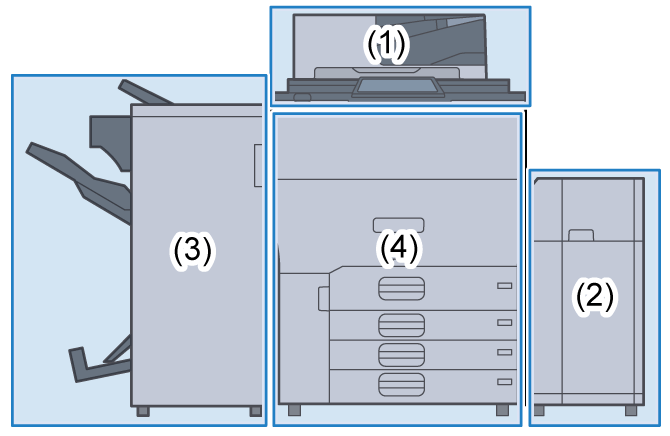 (1)

(3)

(4)

(2)