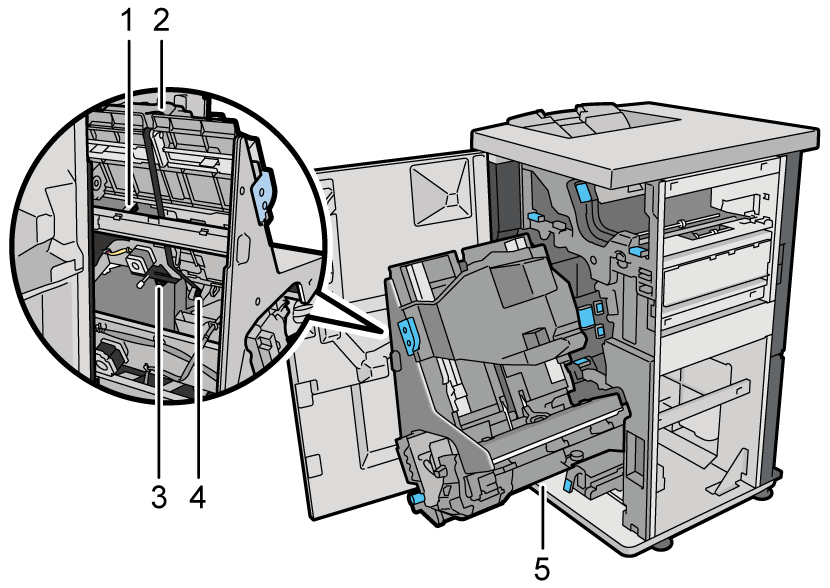 1
2
3
4
5