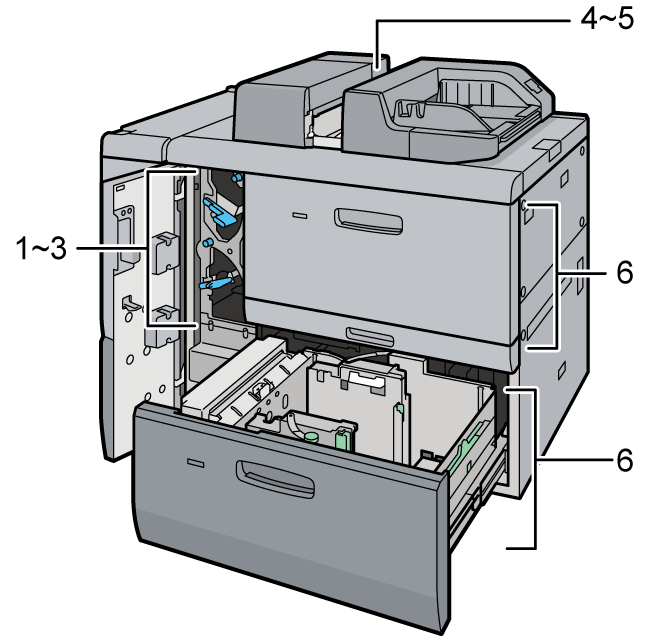 4~5

1~3

6

6