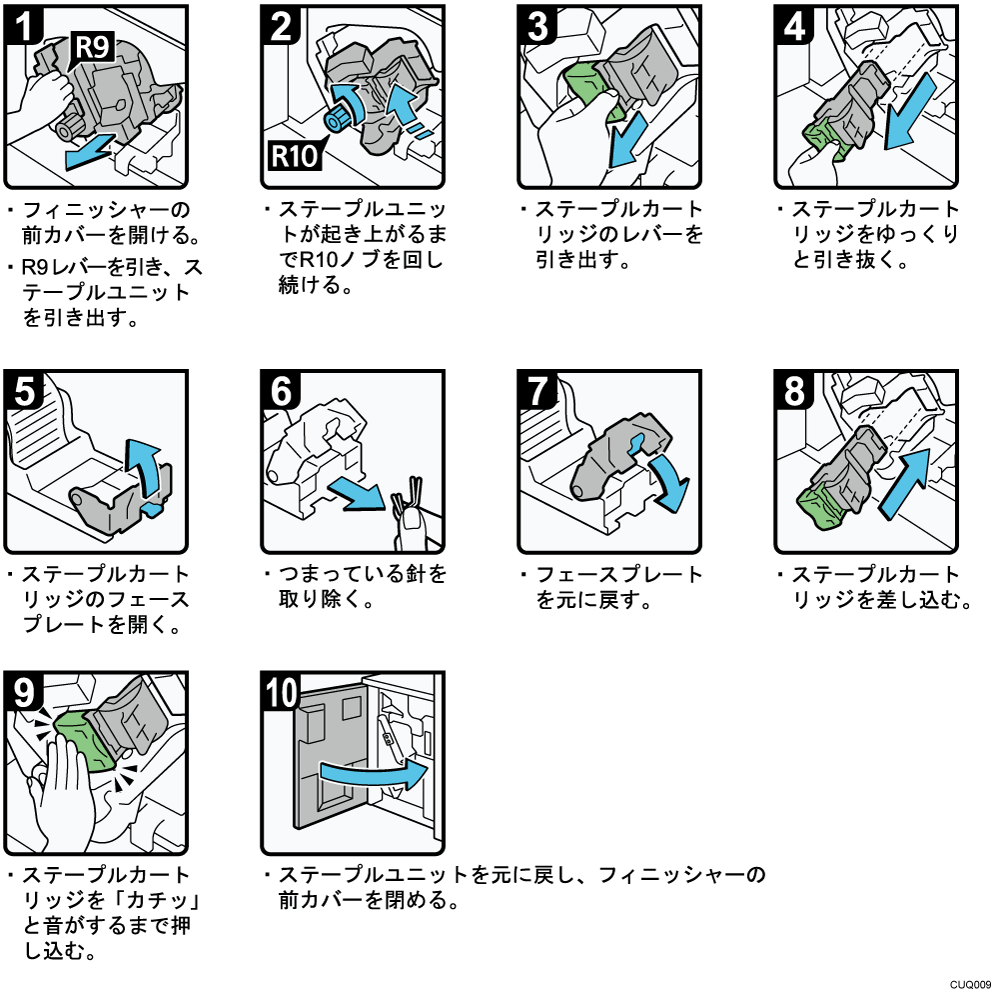 1
R9
・フィニッシャーの前カバーを開ける。
・R9レバーを引き、ステープルユニットを引き出す。

2
R10
・ステープルユニットが起き上がるまでR10ノブを回し続ける。

3
・ステープルカートリッジのレバーを引き出す。

4
・ステープルカートリッジをゆっくりと引き抜く。

5
・ステープルカートリッジのフェースプレートを開く。

6
・つまっている針を取り除く。

7
・フェースプレートを元に戻す。

8
・ステープルカートリッジを差し込む。

9
・ステープルカートリッジを「カチッ」と音がするまで押し込む。

10
・ステープルユニットを元に戻し、フィニッシャーの前カバーを閉める。

CUQ009