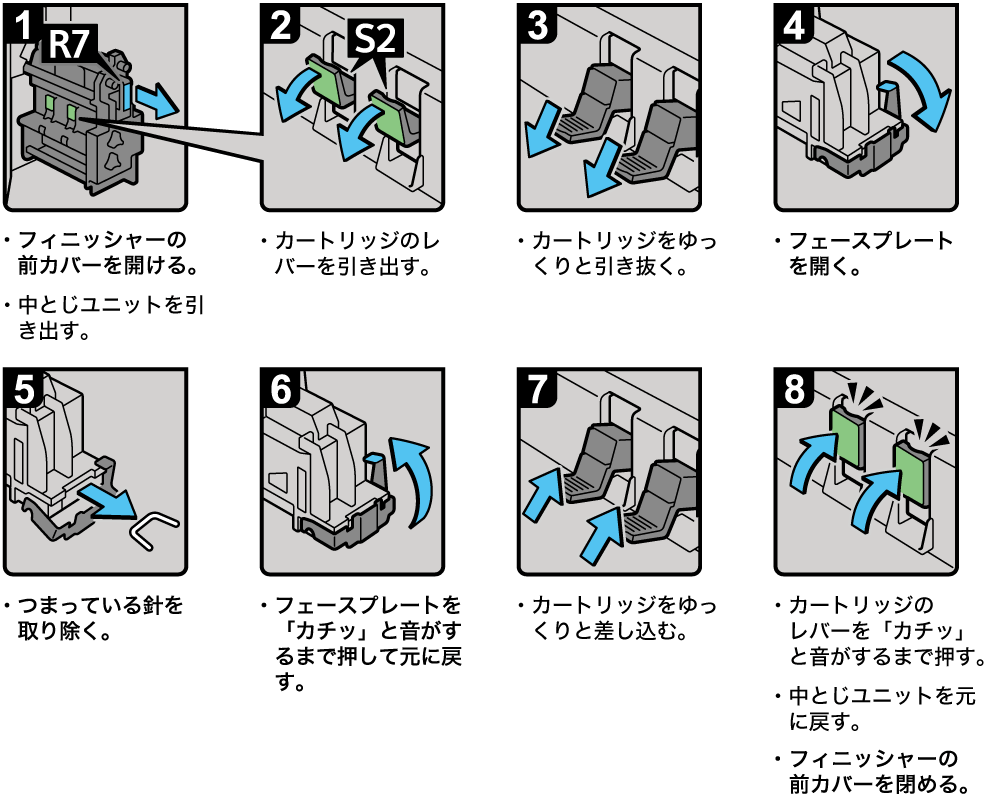 1

R7

・フィニッシャーの前カバーを開ける。

・中とじユニットを引き出す。

2

S2

・カートリッジのレバーを引き出す。

3

・カートリッジをゆっくりと引き抜く。

4

・フェースプレートを開く。

5

・つまっている針を取り除く。

6

・フェースプレートを「カチッ」と音がするまで押して元に戻す。

7

・カートリッジをゆっくりと差し込む。

8

・カートリッジのレバーを「カチッ」と音がするまで押す。

・中とじユニットを元に戻す。

・フィニッシャーの前カバーを閉める。