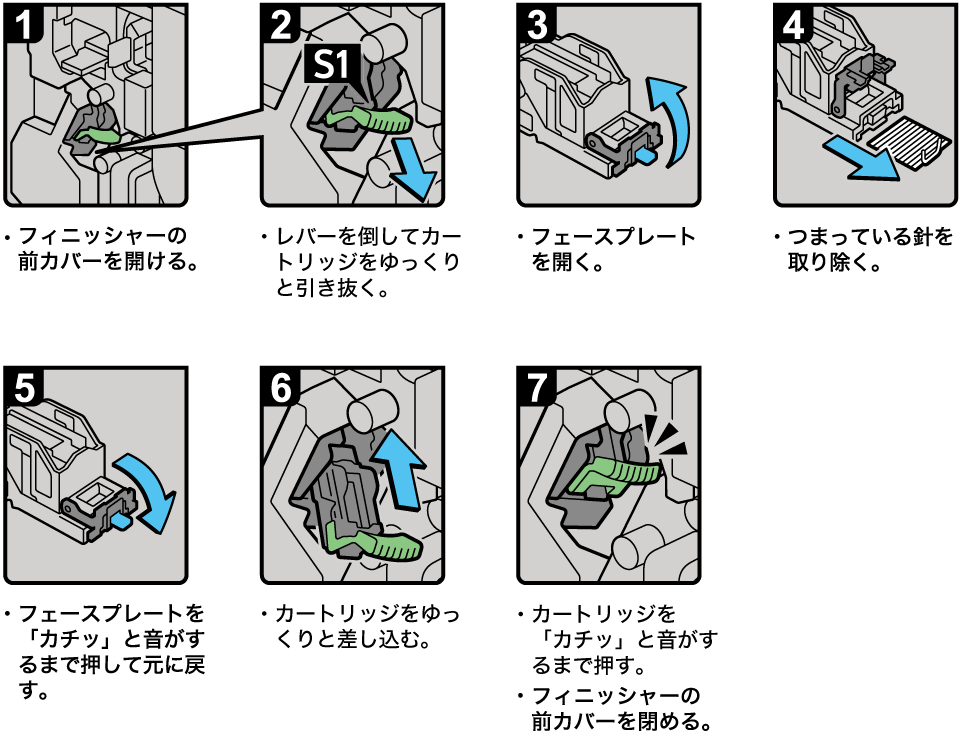 1

・フィニッシャーの前カバーを開ける。

2

S1

・レバーを倒してカートリッジをゆっくりと引き抜く。

3

・フェースプレートを開く。

4

・つまっている針を取り除く。

5

・フェースプレートを「カチッ」と音がするまで押して元に戻す。

6

・カートリッジをゆっくりと差し込む。

7

・カートリッジを「カチッ」と音がするまで押す。

・フィニッシャーの前カバーを閉める。