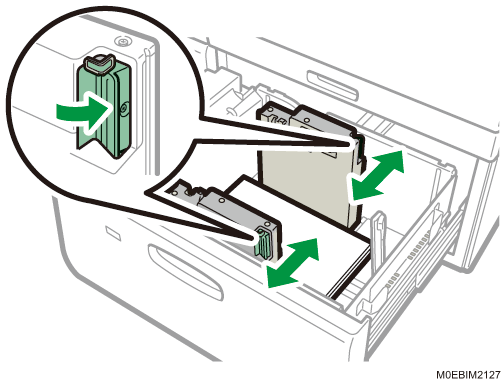 M0EBIM2127