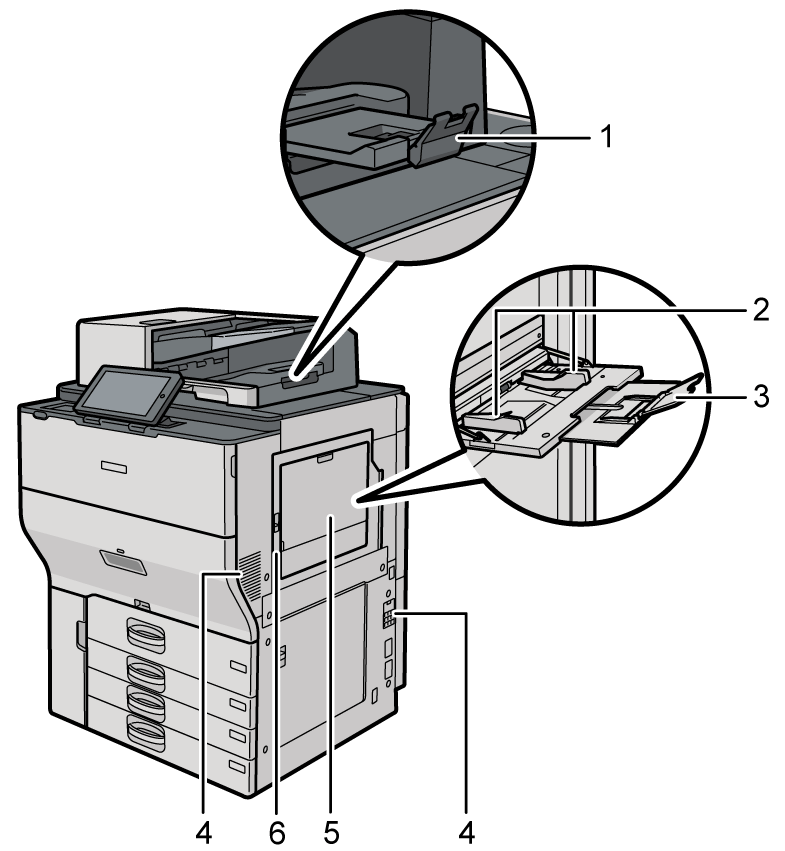 1
2
3
4
6
5
4