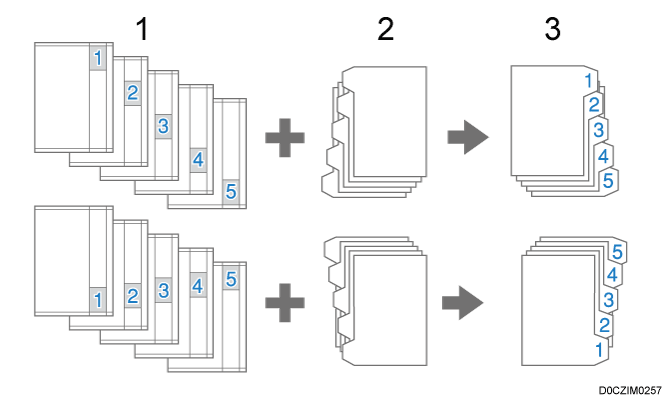 1

2

3

1
2
3
4
5

1
2
3
4
5

1
2
3
4
5

5
4
3
2
1

D0CZIM0257