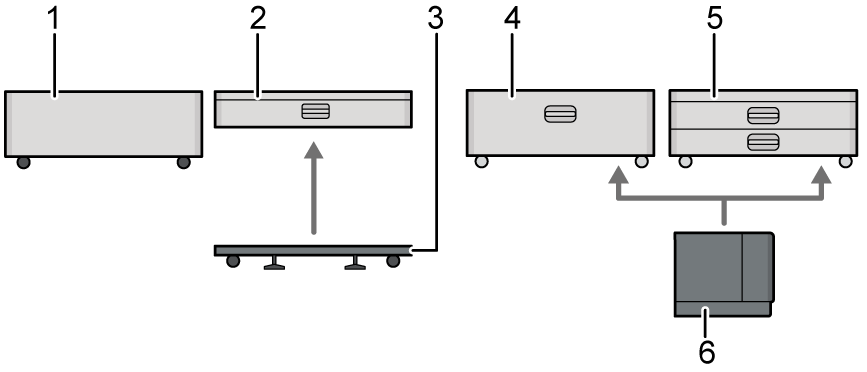 1
2
3
4
5
6