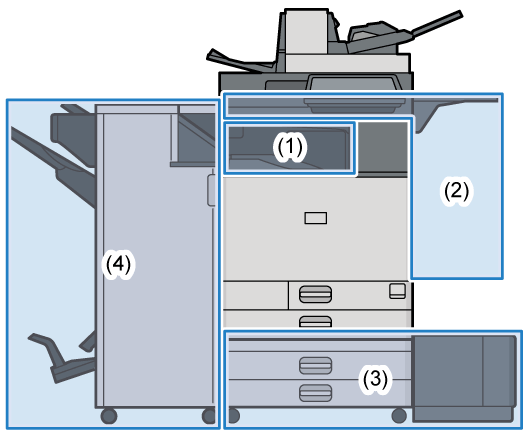 (1)
(2)
(4)
(3)