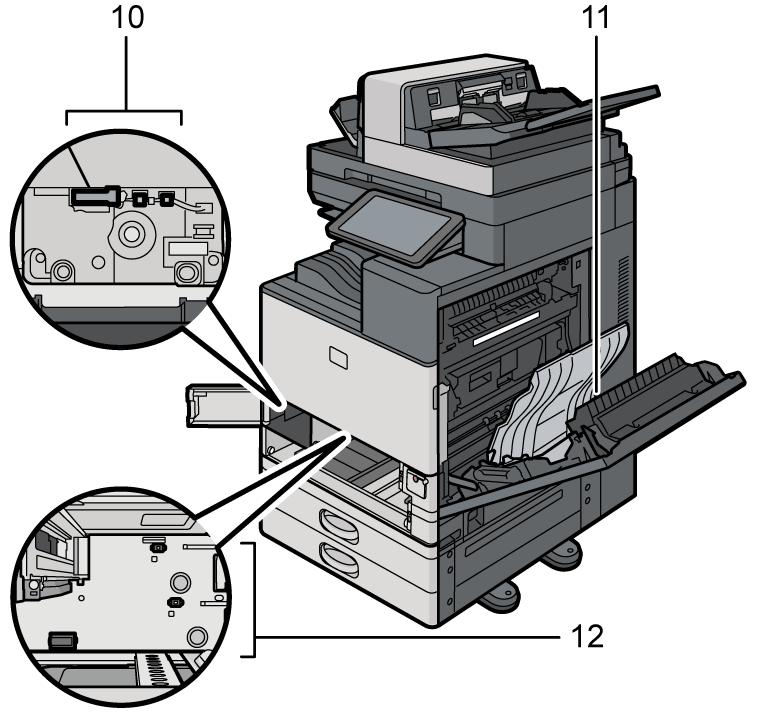 10

11

12