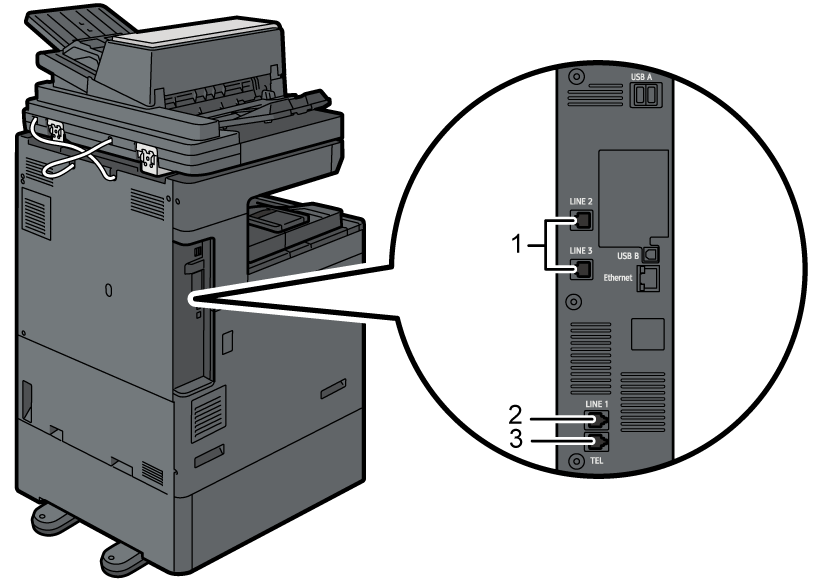 USB A
LINE 2
1
LINE 3
USB B
Ethernet
LINE 1
2
3
TEL