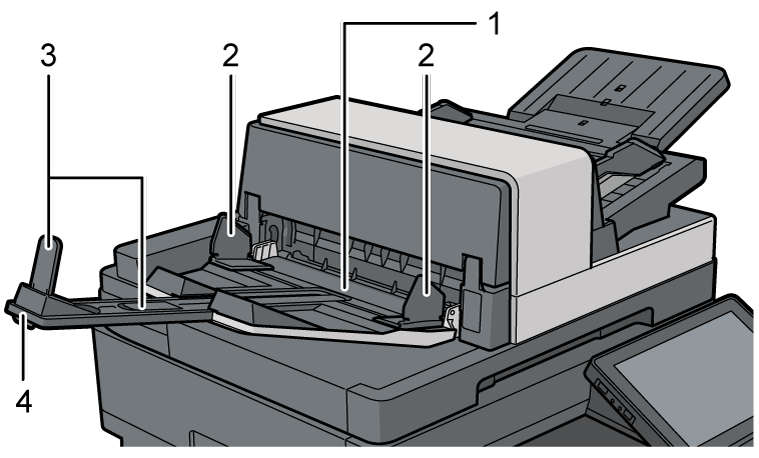 3
2
1
2
4