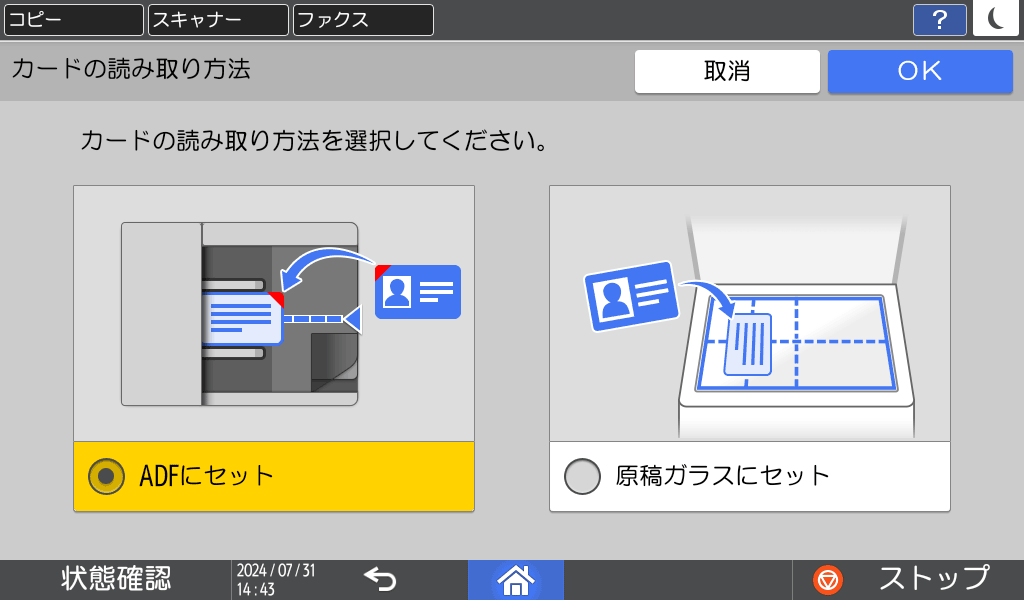 コピー
スキャナー
ファクス
?

カードの読み取り方法
取消
OK

カードの読み取り方法を選択してください。

ADFにセット

原稿ガラスにセット

状態確認
2024 / 07 / 31
14 : 43
ストップ