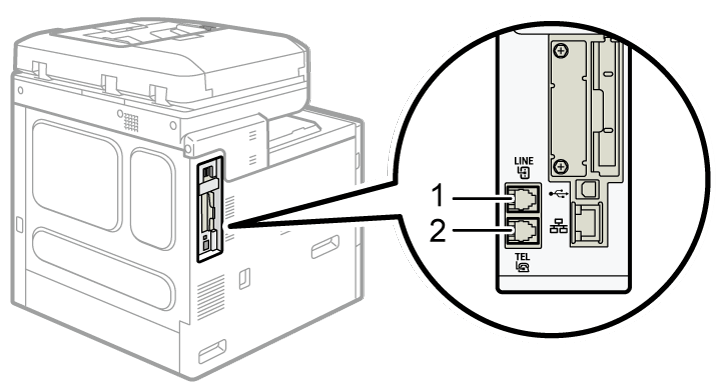 LINE
1
2
TEL