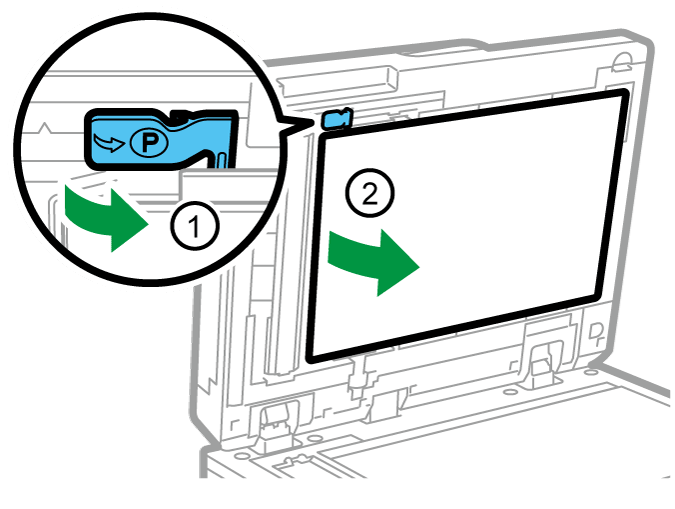 P
1
2