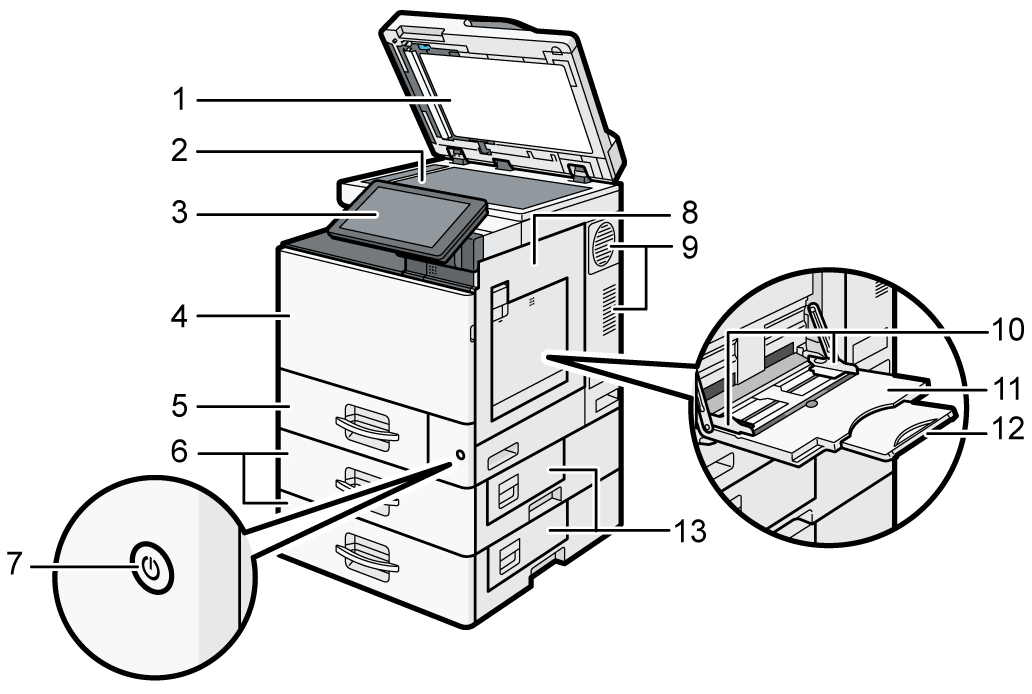 1
2
3
4
5
6
7
8
9
10
11
12
13