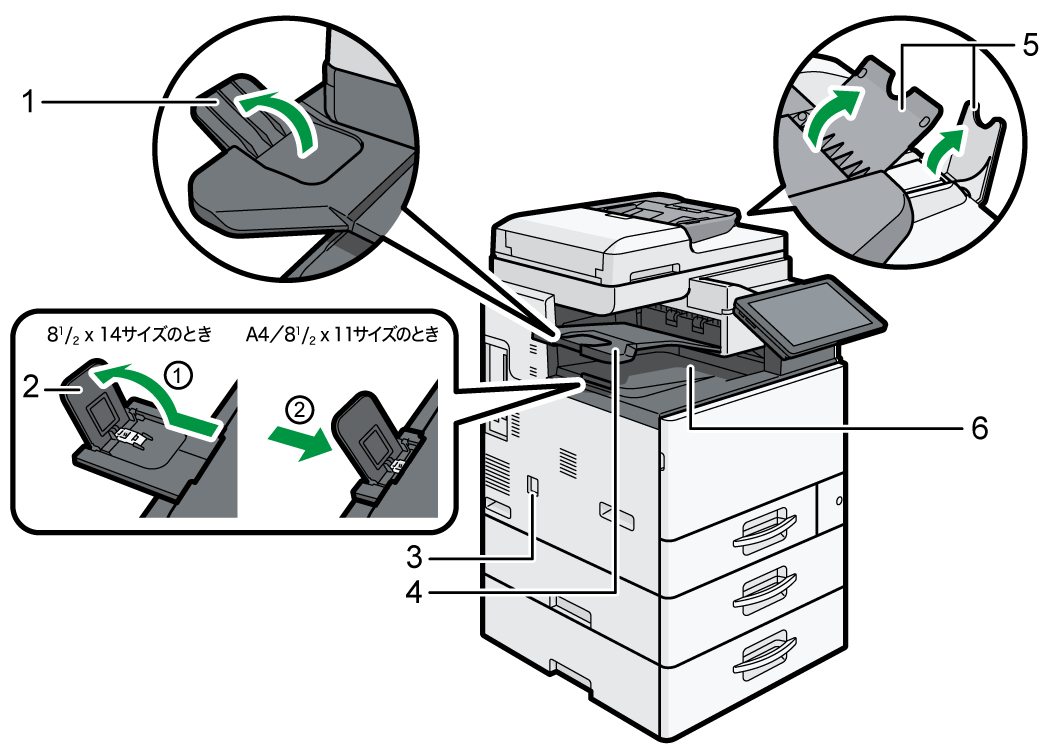 1

5

$8^1/_2$ x 14サイズのとき

A4/$8^1/_2$ x 11サイズのとき

2

①

②

6

3

4