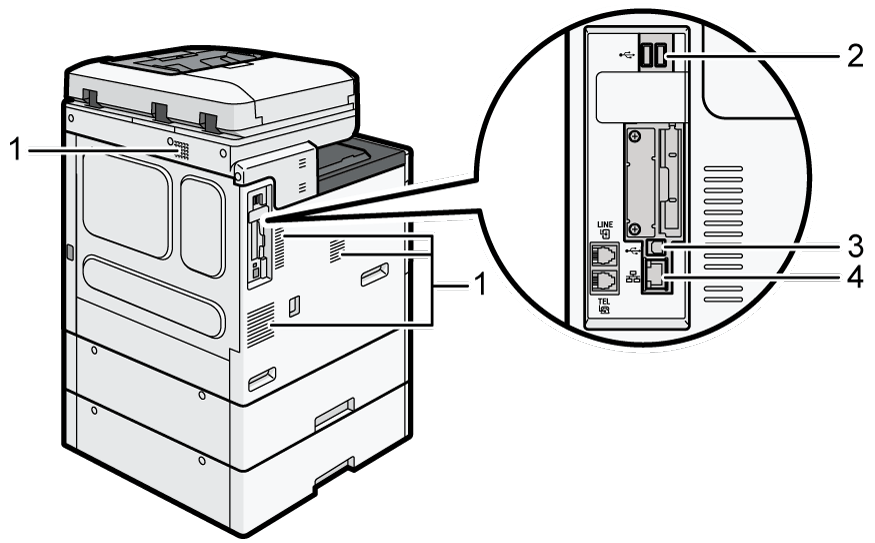 1
1
2
3
4
LINE
TEL