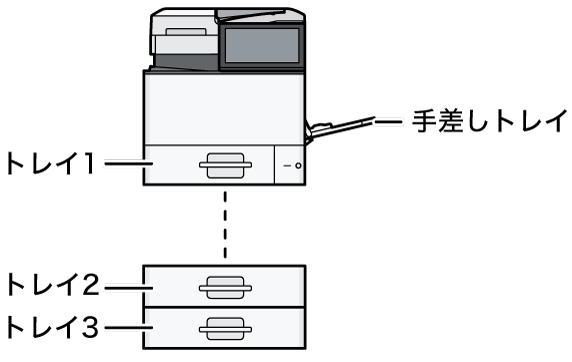 手差しトレイ
トレイ1
トレイ2
トレイ3