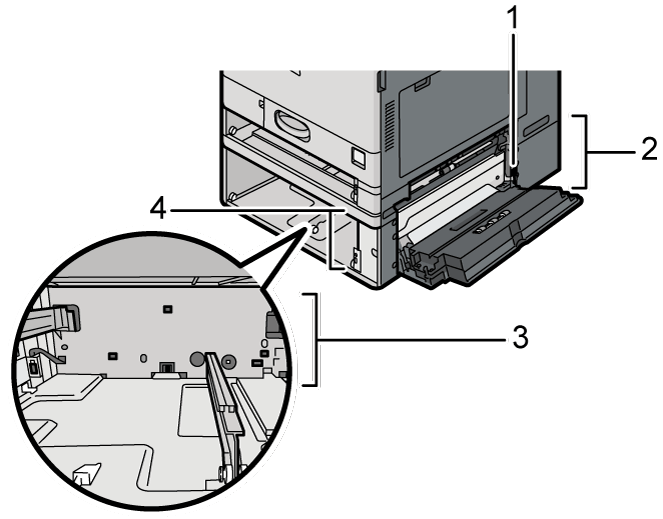 1
2
4
3