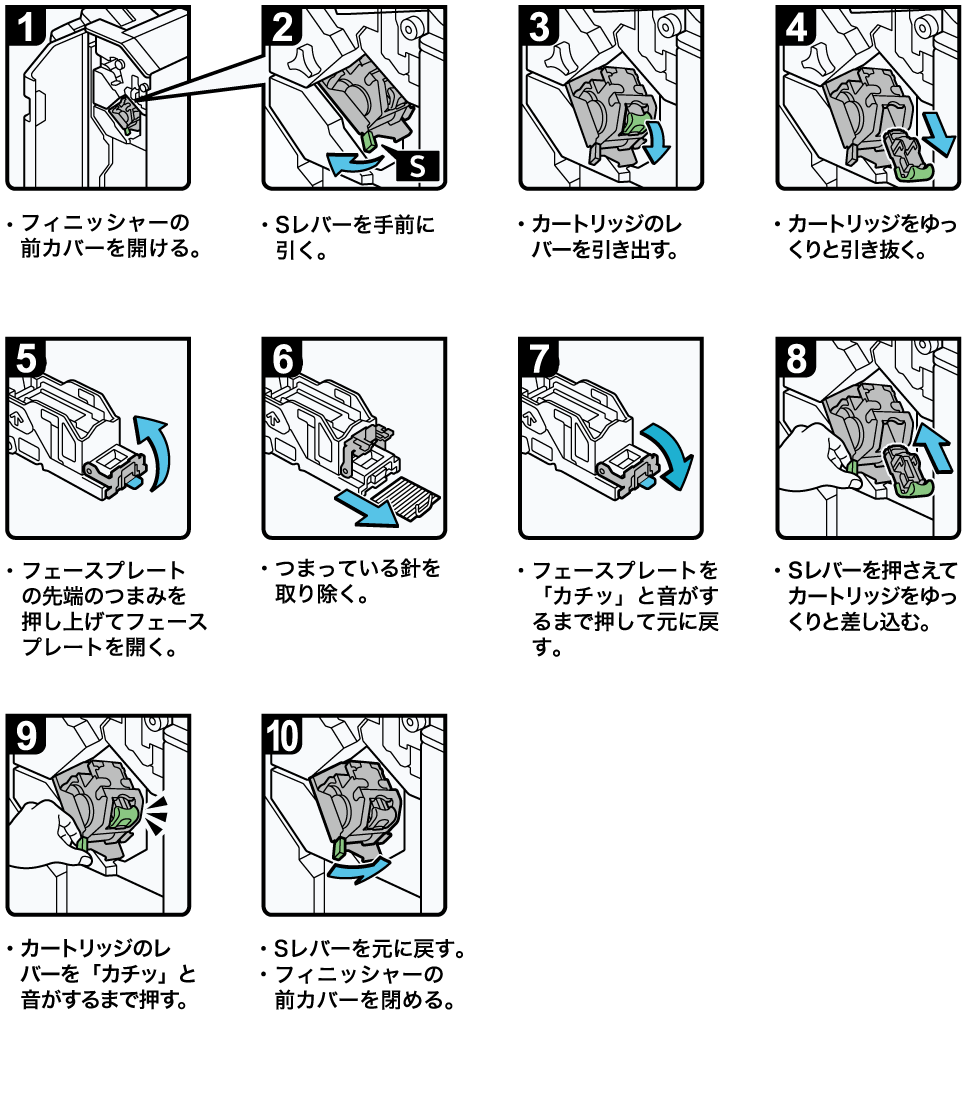 1

・フィニッシャーの前カバーを開ける。

2

S

・Sレバーを手前に引く。

3

・カートリッジのレバーを引き出す。

4

・カートリッジをゆっくりと引き抜く。

5

・フェースプレートの先端のつまみを押し上げてフェースプレートを開く。

6

・つまっている針を取り除く。

7

・フェースプレートを「カチッ」と音がするまで押して元に戻す。

8

・Sレバーを押さえてカートリッジをゆっくりと差し込む。

9

・カートリッジのレバーを「カチッ」と音がするまで押す。

10

・Sレバーを元に戻す。
・フィニッシャーの前カバーを閉める。