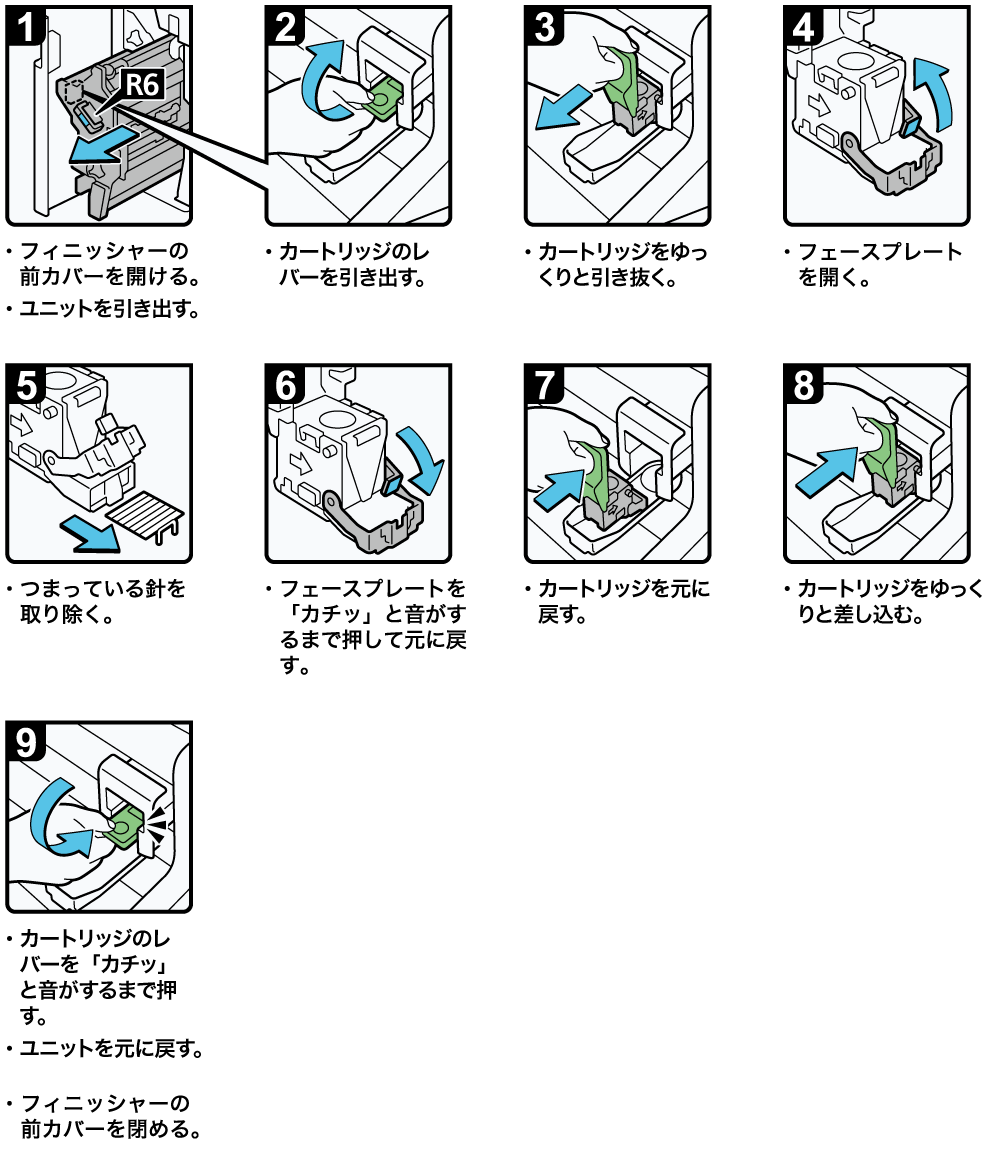 1

R6

・フィニッシャーの前カバーを開ける。

・ユニットを引き出す。

2

・カートリッジのレバーを引き出す。

3

・カートリッジをゆっくりと引き抜く。

4

・フェースプレートを開く。

5

・つまっている針を取り除く。

6

・フェースプレートを「カチッ」と音がするまで押して元に戻す。

7

・カートリッジを元に戻す。

8

・カートリッジをゆっくりと差し込む。

9

・カートリッジのレバーを「カチッ」と音がするまで押す。

・ユニットを元に戻す。

・フィニッシャーの前カバーを閉める。