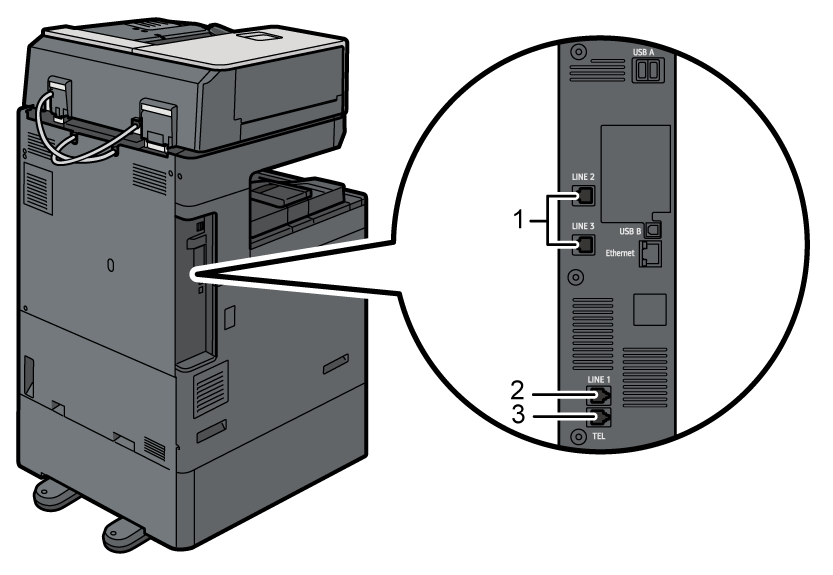 USB A
LINE 2
1
LINE 3
USB B
Ethernet
LINE 1
2
3
TEL