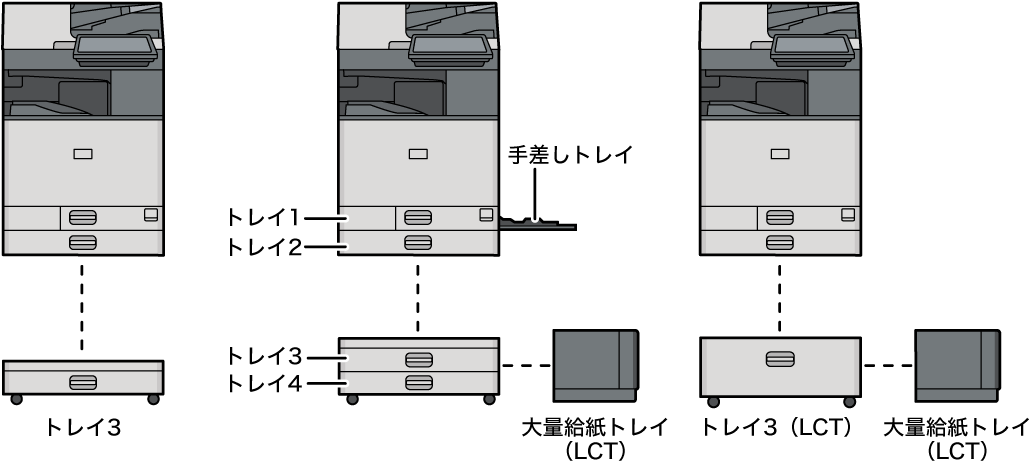 手差しトレイ

トレイ1
トレイ2

トレイ3
トレイ4

トレイ3

大量給紙トレイ（LCT）

トレイ3（LCT）

大量給紙トレイ（LCT）