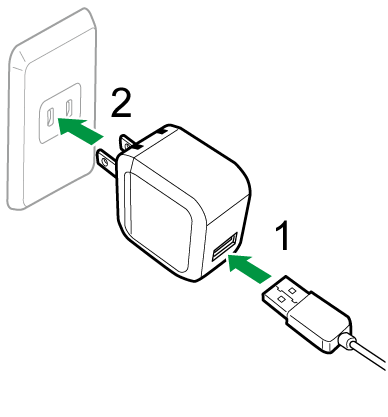 2

1